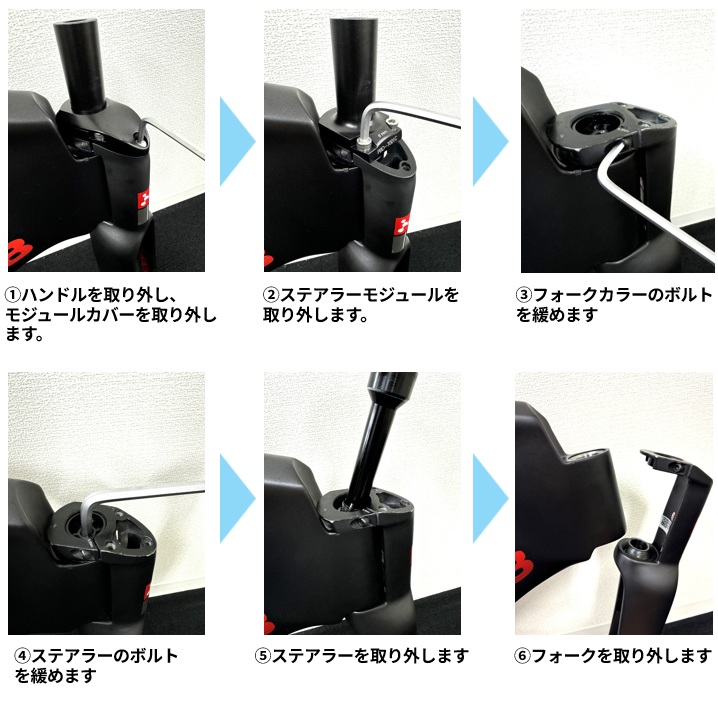 ①ハンドルを取り外し、モジュールカバーを取り外します。

②ステアラーモジュールを取り外します。

③フォークカラーのボルトを緩めます

④ステアラーのボルトを緩めます

⑤ステアラーを取り外します

⑥フォークを取り外します